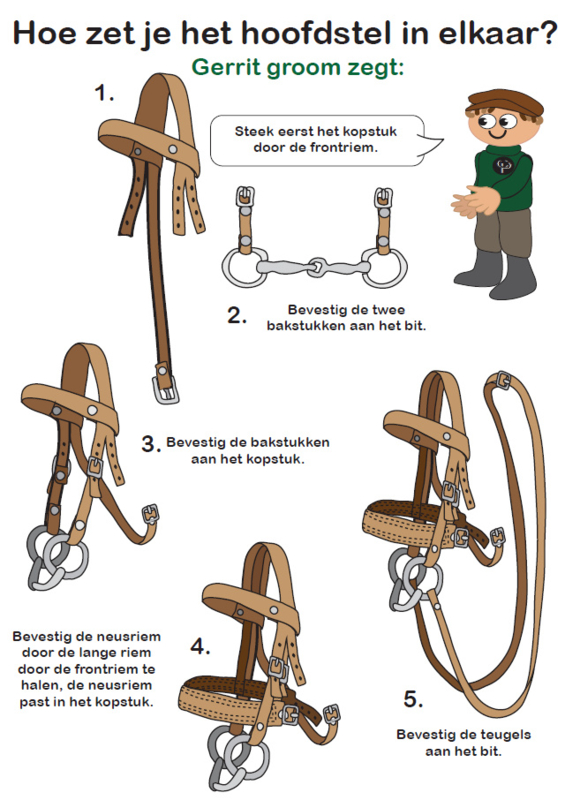 Hoe zet je het hoofdstel in elkaar?

Gerrit groom zegt:

1.

Steek eerst het kopstuk door de frontriem.

2. Bevestig de twee bakstukken aan het bit.

3. Bevestig de bakstukken aan het kopstuk.

Bevestig de neusriem door de lange riem door de frontriem te halen, de neusriem past in het kopstuk.

4.

5.

Bevestig de teugels aan het bit.